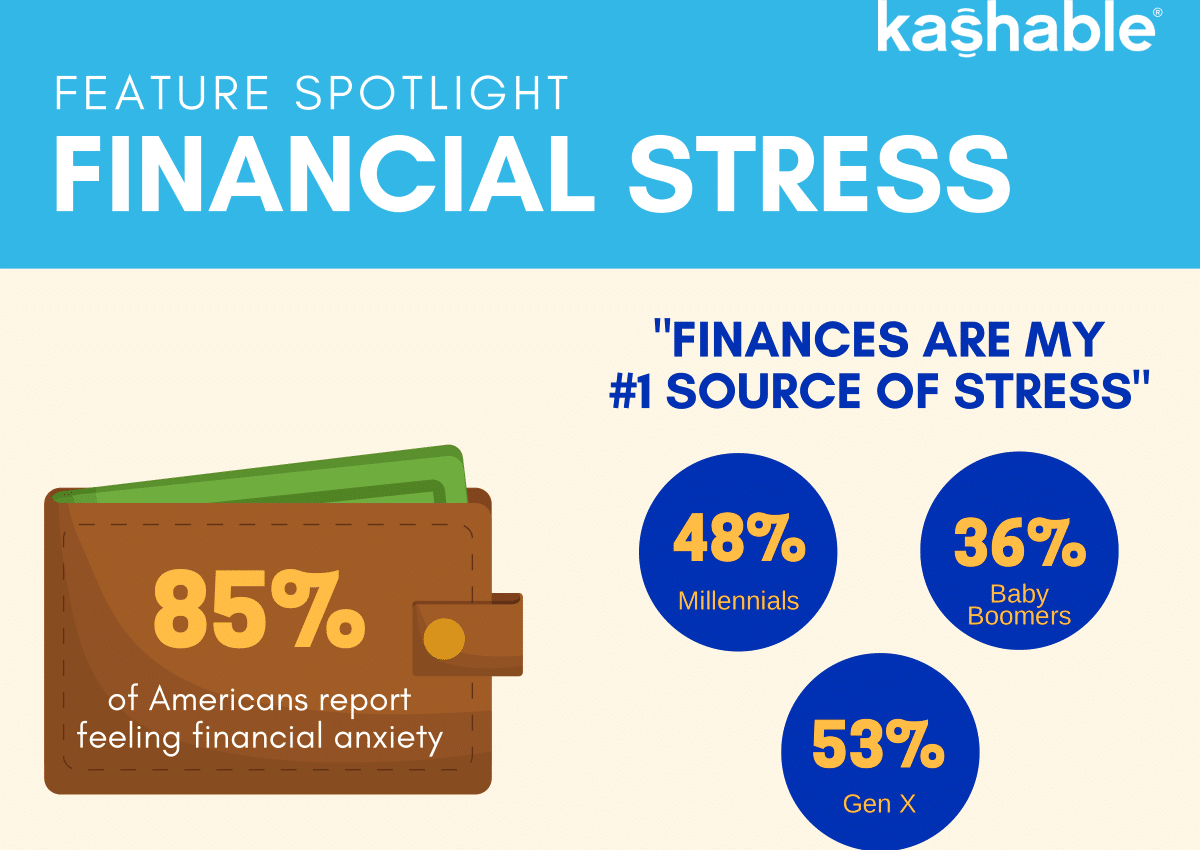 kashable®

FEATURE SPOTLIGHT
FINANCIAL STRESS

85%
of Americans report feeling financial anxiety

"FINANCES ARE MY #1 SOURCE OF STRESS"

48%
Millennials

36%
Baby Boomers

53%
Gen X