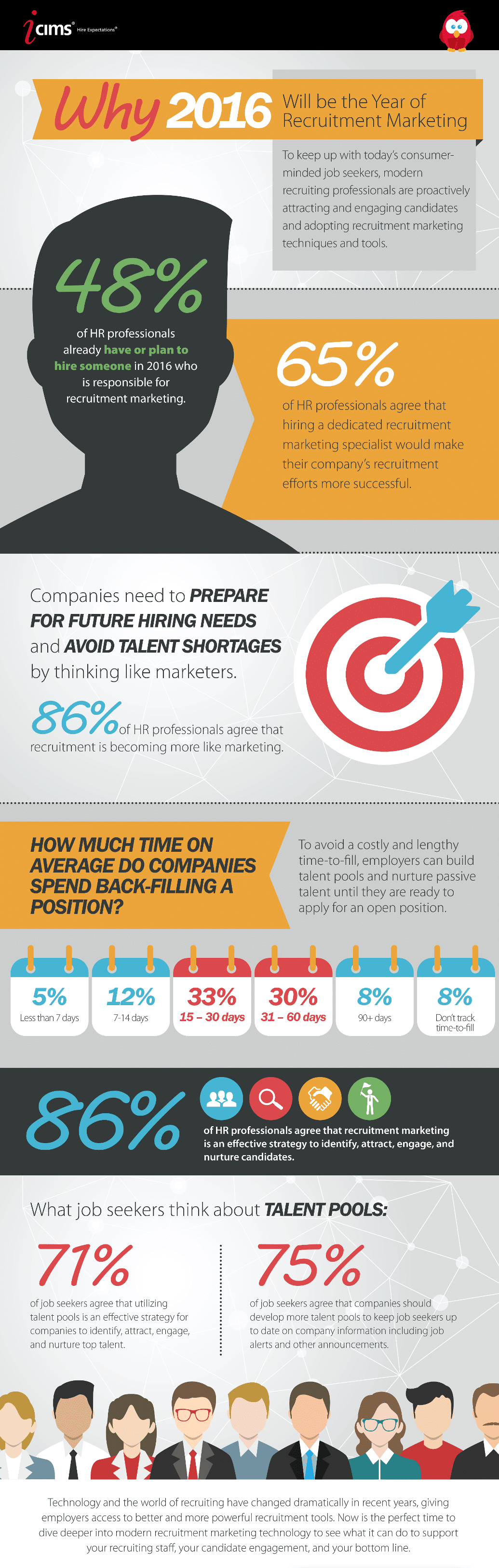 icims® Hire Expectations®

Why 2016 Will be the Year of Recruitment Marketing

To keep up with today's consumer-minded job seekers, modern recruiting professionals are proactively attracting and engaging candidates and adopting recruitment marketing techniques and tools.

48%
of HR professionals already have or plan to hire someone in 2016 who is responsible for recruitment marketing.

65%
of HR professionals agree that hiring a dedicated recruitment marketing specialist would make their company's recruitment efforts more successful.

Companies need to PREPARE FOR FUTURE HIRING NEEDS and AVOID TALENT SHORTAGES by thinking like marketers.

86% of HR professionals agree that recruitment is becoming more like marketing.

HOW MUCH TIME ON AVERAGE DO COMPANIES SPEND BACK-FILLING A POSITION?

To avoid a costly and lengthy time-to-fill, employers can build talent pools and nurture passive talent until they are ready to apply for an open position.

5% Less than 7 days
12% 7-14 days
33% 15 – 30 days
30% 31 – 60 days
8% 90+ days
8% Don't track time-to-fill

86%
of HR professionals agree that recruitment marketing is an effective strategy to identify, attract, engage, and nurture candidates.

What job seekers think about TALENT POOLS:

71%
of job seekers agree that utilizing talent pools is an effective strategy for companies to identify, attract, engage, and nurture top talent.

75%
of job seekers agree that companies should develop more talent pools to keep job seekers up to date on company information including job alerts and other announcements.

Technology and the world of recruiting have changed dramatically in recent years, giving employers access to better and more powerful recruitment tools. Now is the perfect time to dive deeper into modern recruitment marketing technology to see what it can do to support your recruiting staff, your candidate engagement, and your bottom line.