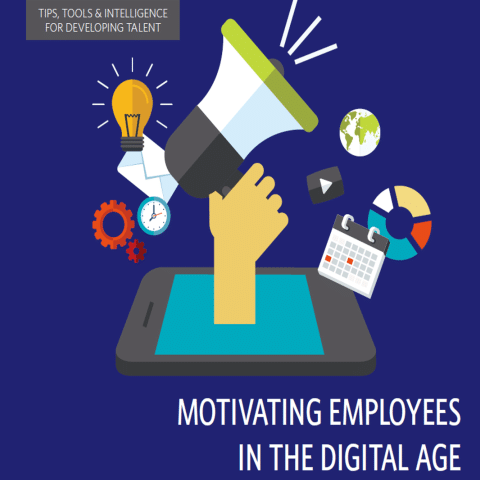 TIPS, TOOLS & INTELLIGENCE FOR DEVELOPING TALENT

MOTIVATING EMPLOYEES IN THE DIGITAL AGE